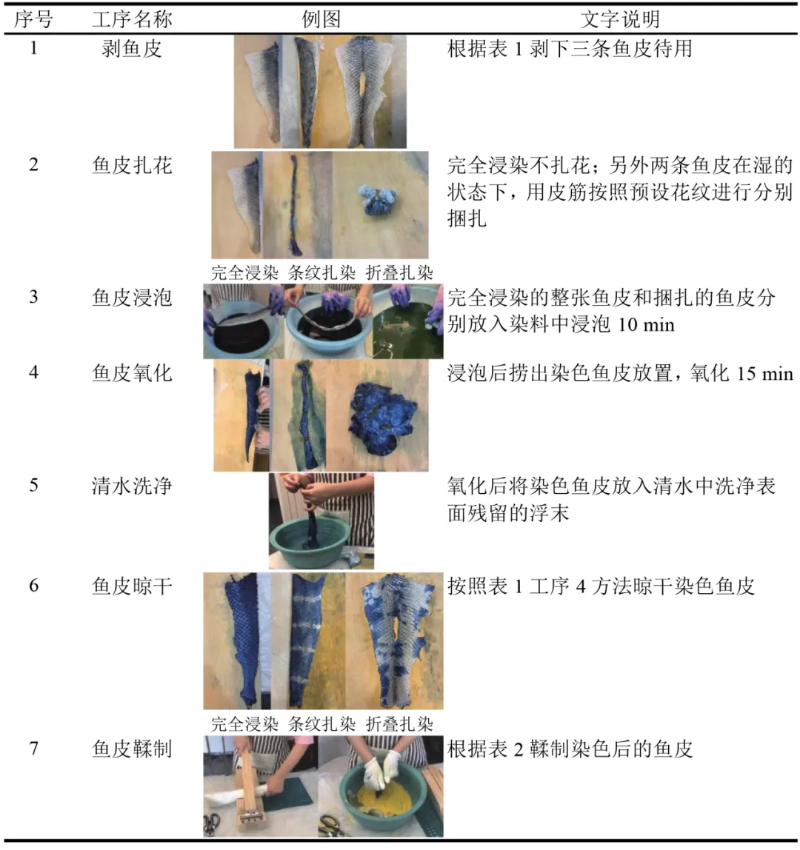 | 序号 | 工序名称 | 例图 | 文字说明 |
|---|---|---|---|
| 1 | 剥鱼皮 | | 根据表 1 剥下三条鱼皮待用 |
| 2 | 鱼皮扎花 | 完全浸染 条纹扎染 折叠扎染 | 完全浸染不扎花；另外两条鱼皮在湿的状态下，用皮筋按照预设花纹进行分别捆扎 |
| 3 | 鱼皮浸泡 | | 完全浸染的整张鱼皮和捆扎的鱼皮分别放入染料中浸泡 10 min |
| 4 | 鱼皮氧化 | | 浸泡后捞出染色鱼皮放置，氧化 15 min |
| 5 | 清水洗净 | | 氧化后将染色鱼皮放入清水中洗净表面残留的浮末 |
| 6 | 鱼皮晾干 | 完全浸染 条纹扎染 折叠扎染 | 按照表 1 工序 4 方法晾干染色鱼皮 |
| 7 | 鱼皮鞣制 | | 根据表 2 鞣制染色后的鱼皮 |