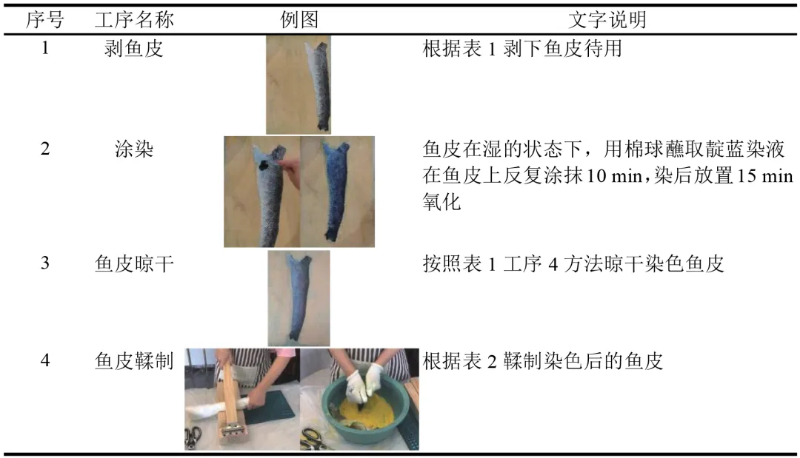 | 序号 | 工序名称 | 例图 | 文字说明 |
|---|---|---|---|
| 1 | 剥鱼皮 | | 根据表 1 剥下鱼皮待用 |
| 2 | 涂染 | | 鱼皮在湿的状态下，用棉球蘸取靛蓝染液在鱼皮上反复涂抹 10 min，染后放置 15 min 氧化 |
| 3 | 鱼皮晾干 | | 按照表 1 工序 4 方法晾干染色鱼皮 |
| 4 | 鱼皮鞣制 | | 根据表 2 鞣制染色后的鱼皮 |