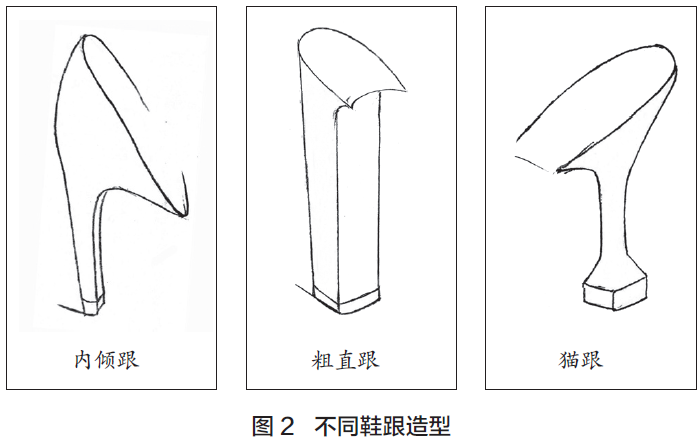 内倾跟

粗直跟

猫跟

图 2 不同鞋跟造型